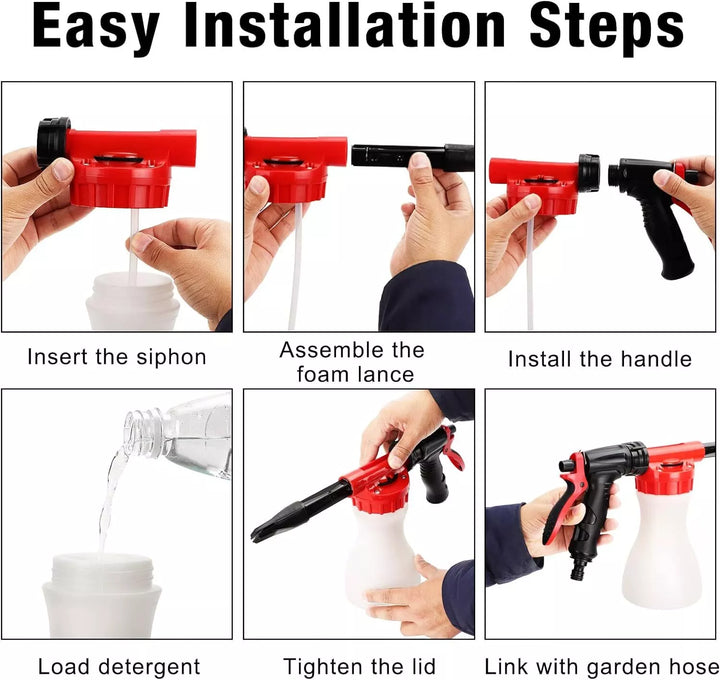 Easy Installation Steps

Insert the siphon

Assemble the foam lance

Install the handle

Load detergent

Tighten the lid

Link with garden hose