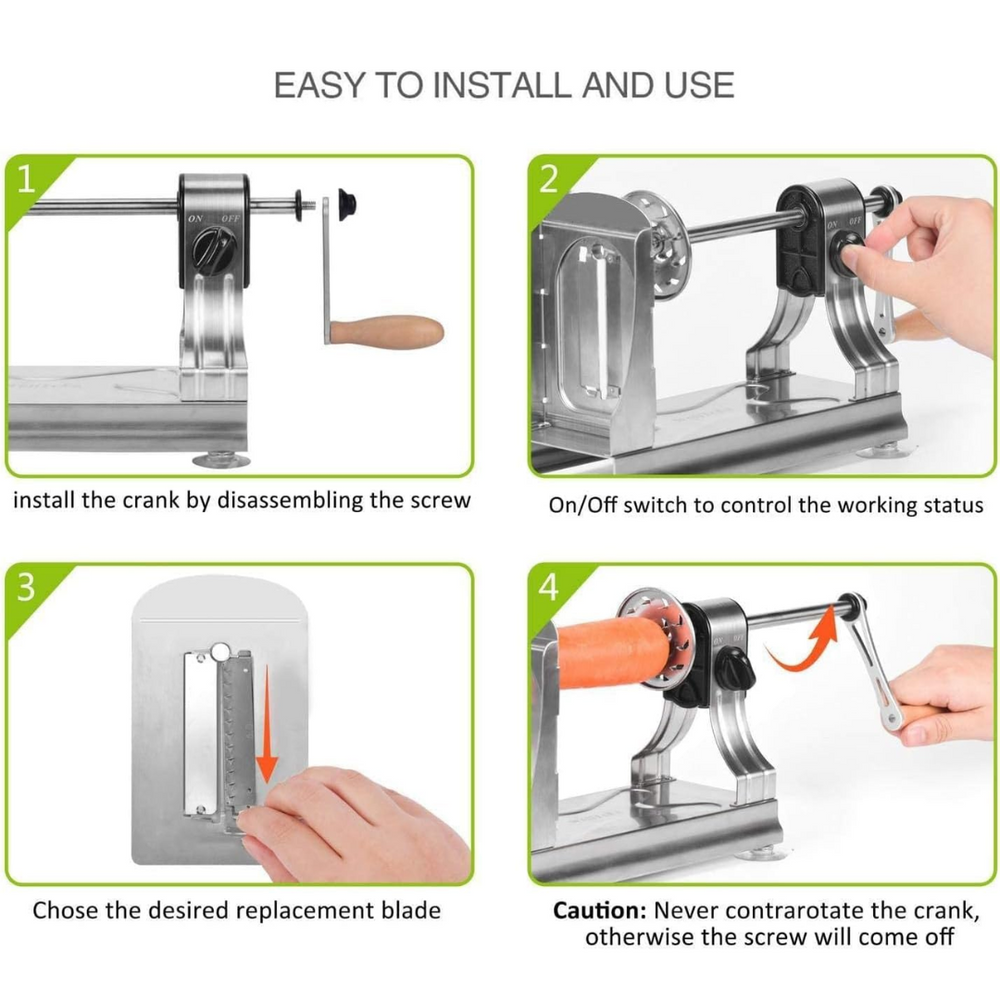 EASY TO INSTALL AND USE

1

ON OFF

install the crank by disassembling the screw

2

ON OFF

On/Off switch to control the working status

3

Chose the desired replacement blade

4

ON OFF

Caution: Never contrarotate the crank, otherwise the screw will come off