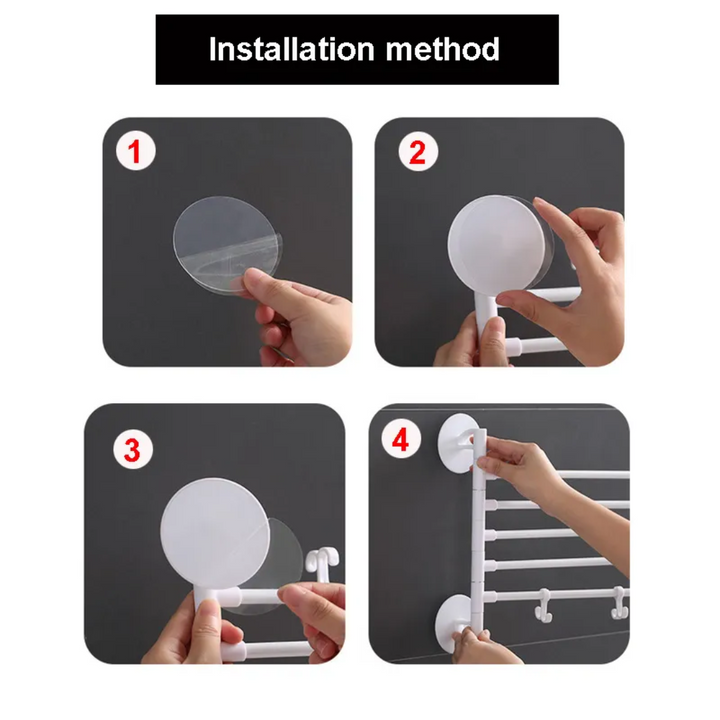 Installation method

1

2

3

4