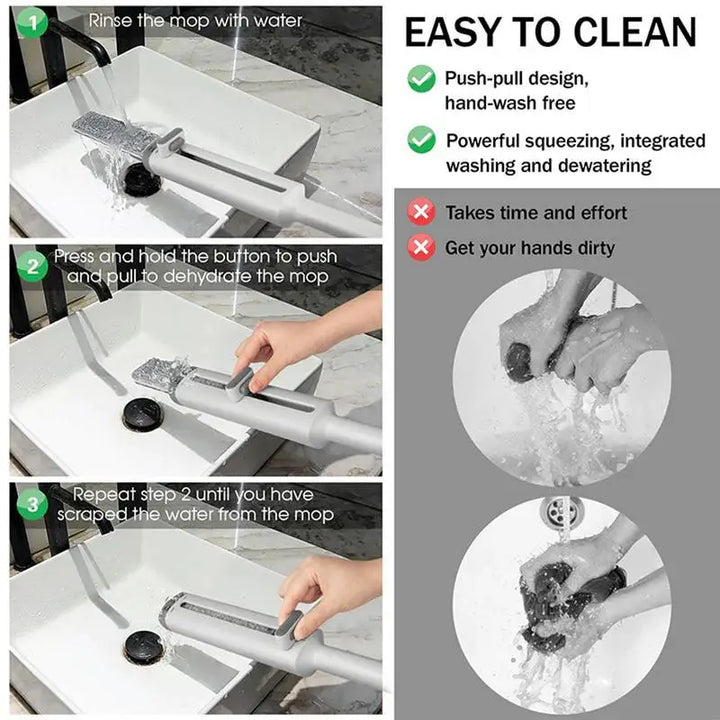 1 Rinse the mop with water

2 Press and hold the button to push and pull to dehydrate the mop

3 Repeat step 2 until you have scraped the water from the mop

EASY TO CLEAN

Push-pull design, hand-wash free

Powerful squeezing, integrated washing and dewatering

Takes time and effort

Get your hands dirty