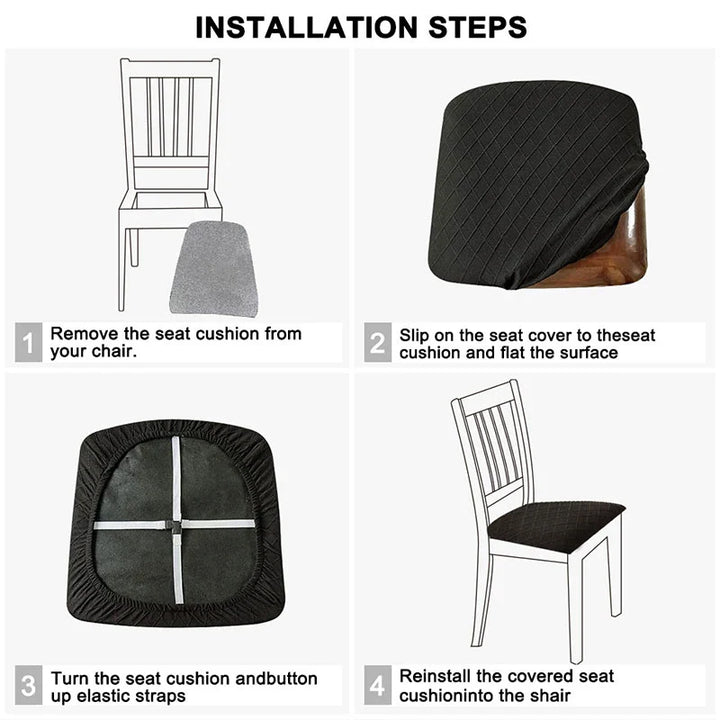 INSTALLATION STEPS

1 Remove the seat cushion from your chair.

2 Slip on the seat cover to theseat cushion and flat the surface

3 Turn the seat cushion andbutton up elastic straps

4 Reinstall the covered seat cushioninto the shair