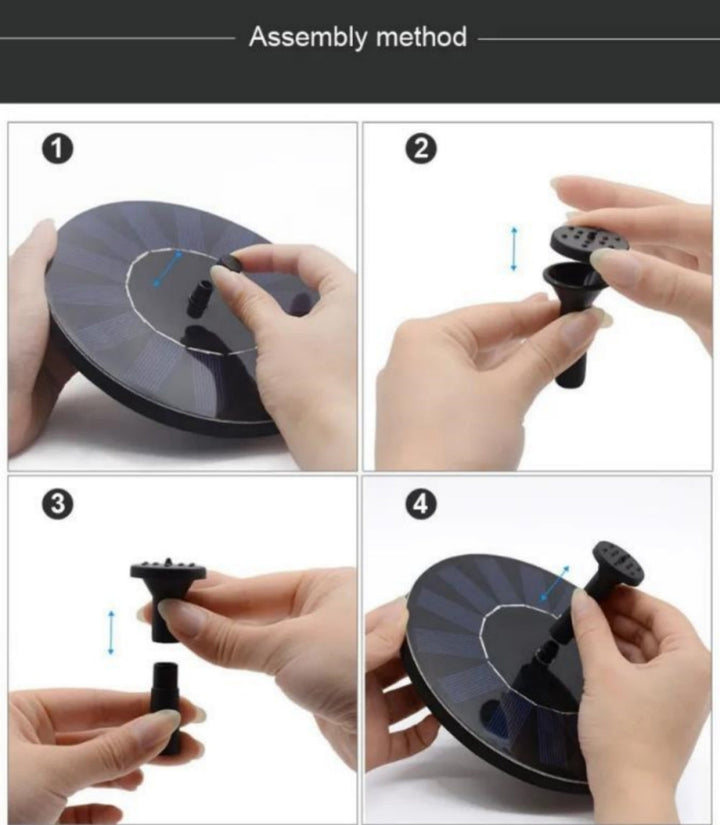 Assembly method

1

2

3

4