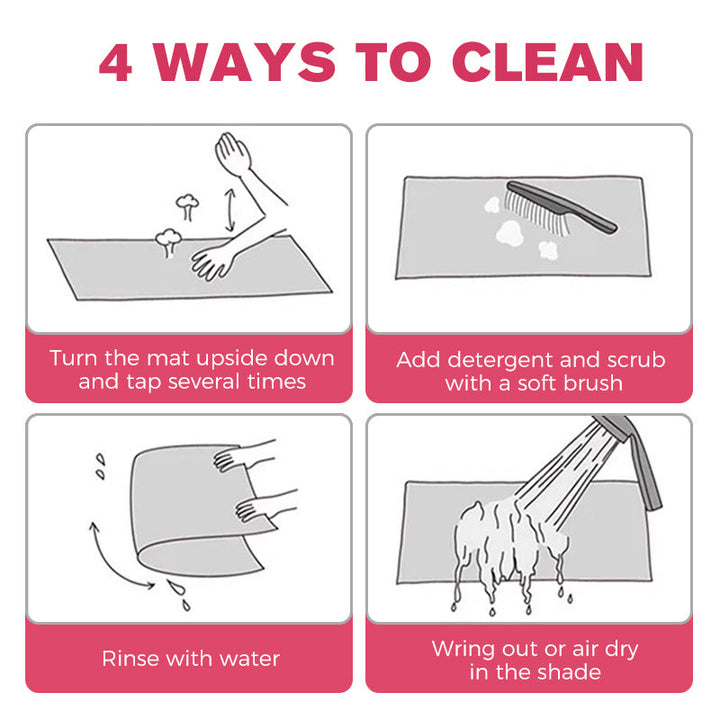 4 WAYS TO CLEAN

Turn the mat upside down and tap several times

Add detergent and scrub with a soft brush

Rinse with water

Wring out or air dry in the shade