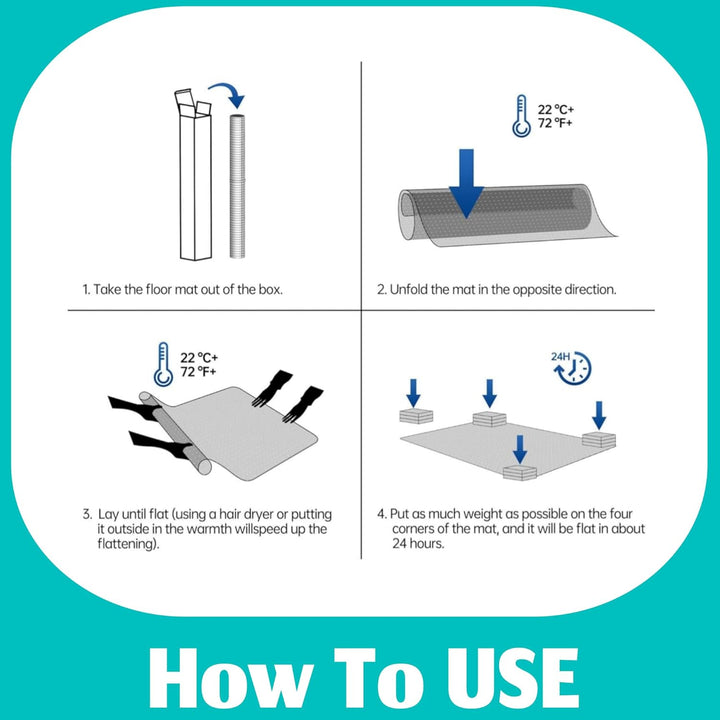 1. Take the floor mat out of the box.

22 °C+
72 °F+

2. Unfold the mat in the opposite direction.

22 °C+
72 °F+

3. Lay until flat (using a hair dryer or putting it outside in the warmth willspeed up the flattening).

24H

4. Put as much weight as possible on the four corners of the mat, and it will be flat in about 24 hours.

How To USE