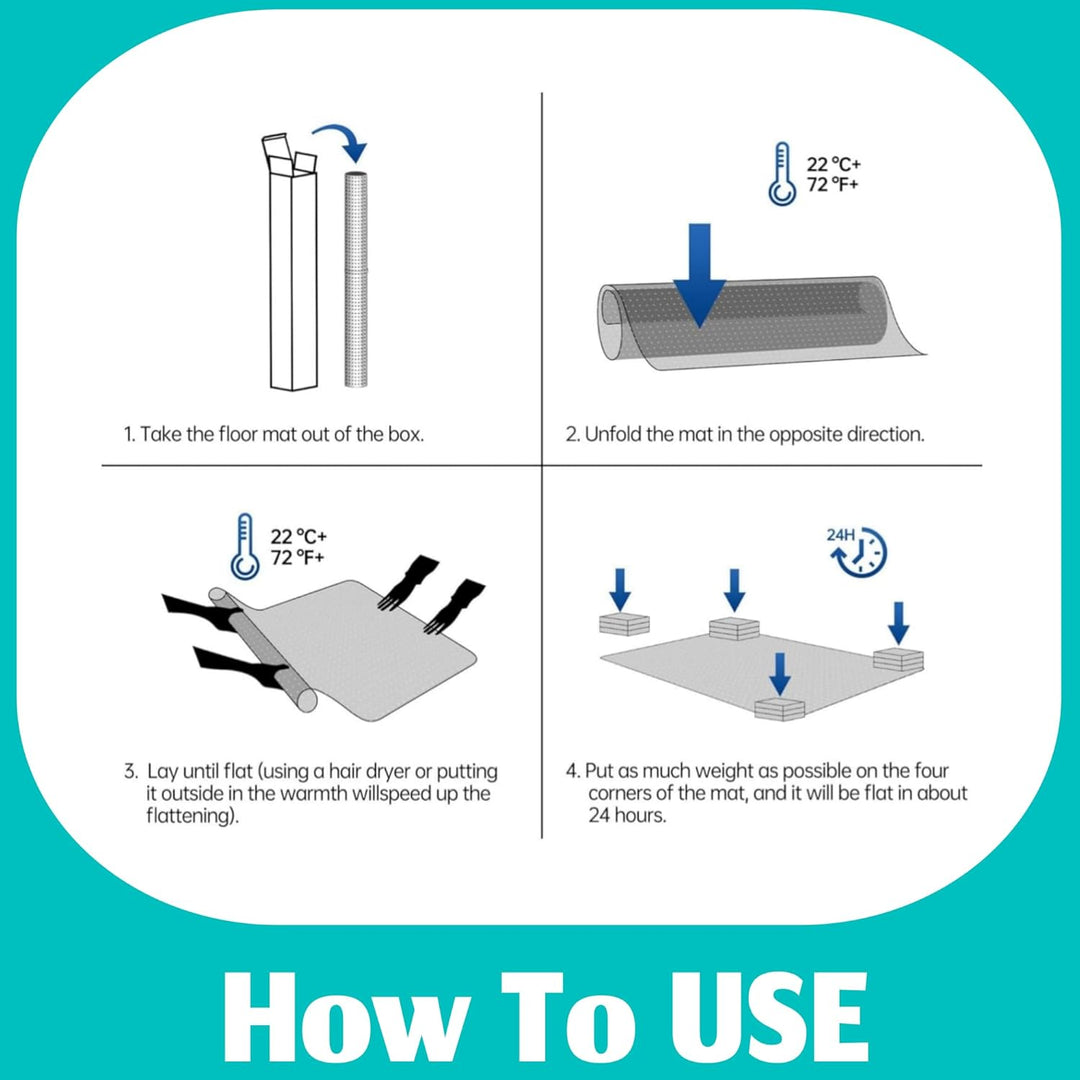 1. Take the floor mat out of the box.

22 °C+
72 °F+

2. Unfold the mat in the opposite direction.

22 °C+
72 °F+

3. Lay until flat (using a hair dryer or putting it outside in the warmth willspeed up the flattening).

24H

4. Put as much weight as possible on the four corners of the mat, and it will be flat in about 24 hours.

How To USE