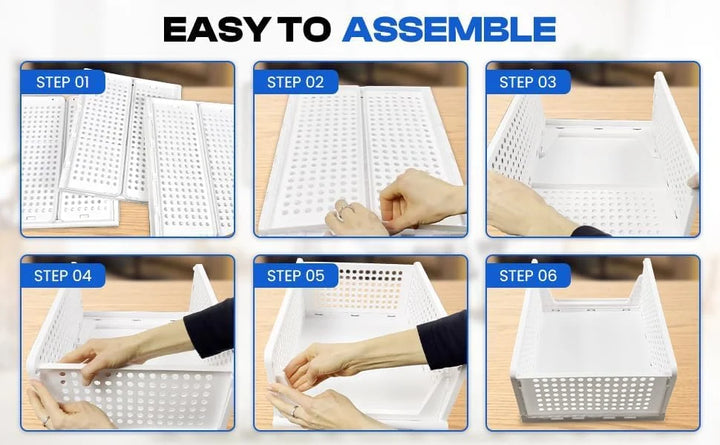 EASY TO ASSEMBLE

STEP 01

STEP 02

STEP 03

STEP 04

STEP 05

STEP 06