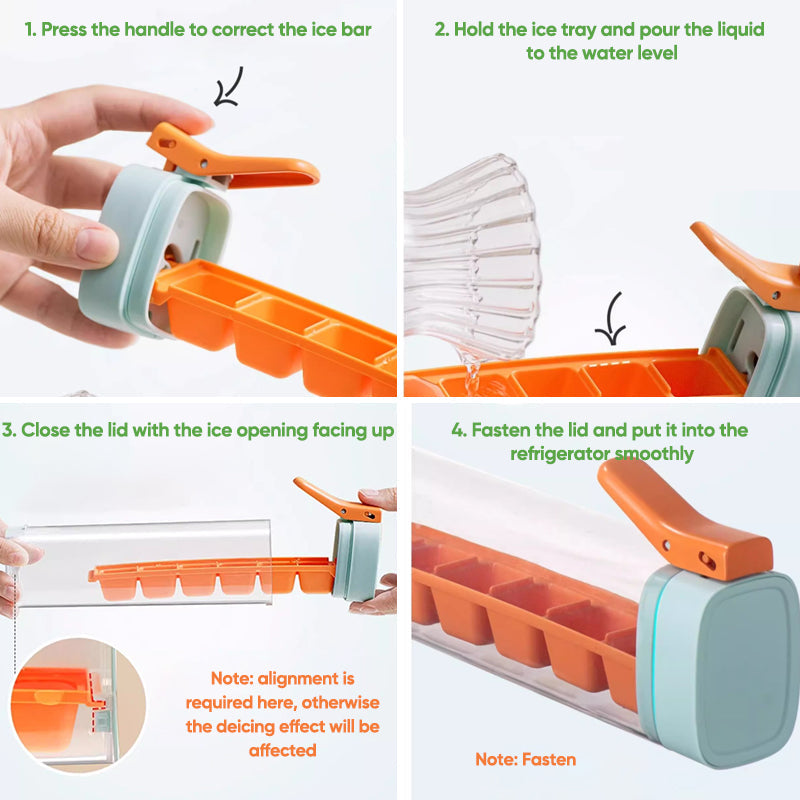 1. Press the handle to correct the ice bar

2. Hold the ice tray and pour the liquid to the water level

3. Close the lid with the ice opening facing up

Note: alignment is required here, otherwise the deicing effect will be affected

4. Fasten the lid and put it into the refrigerator smoothly

Note: Fasten